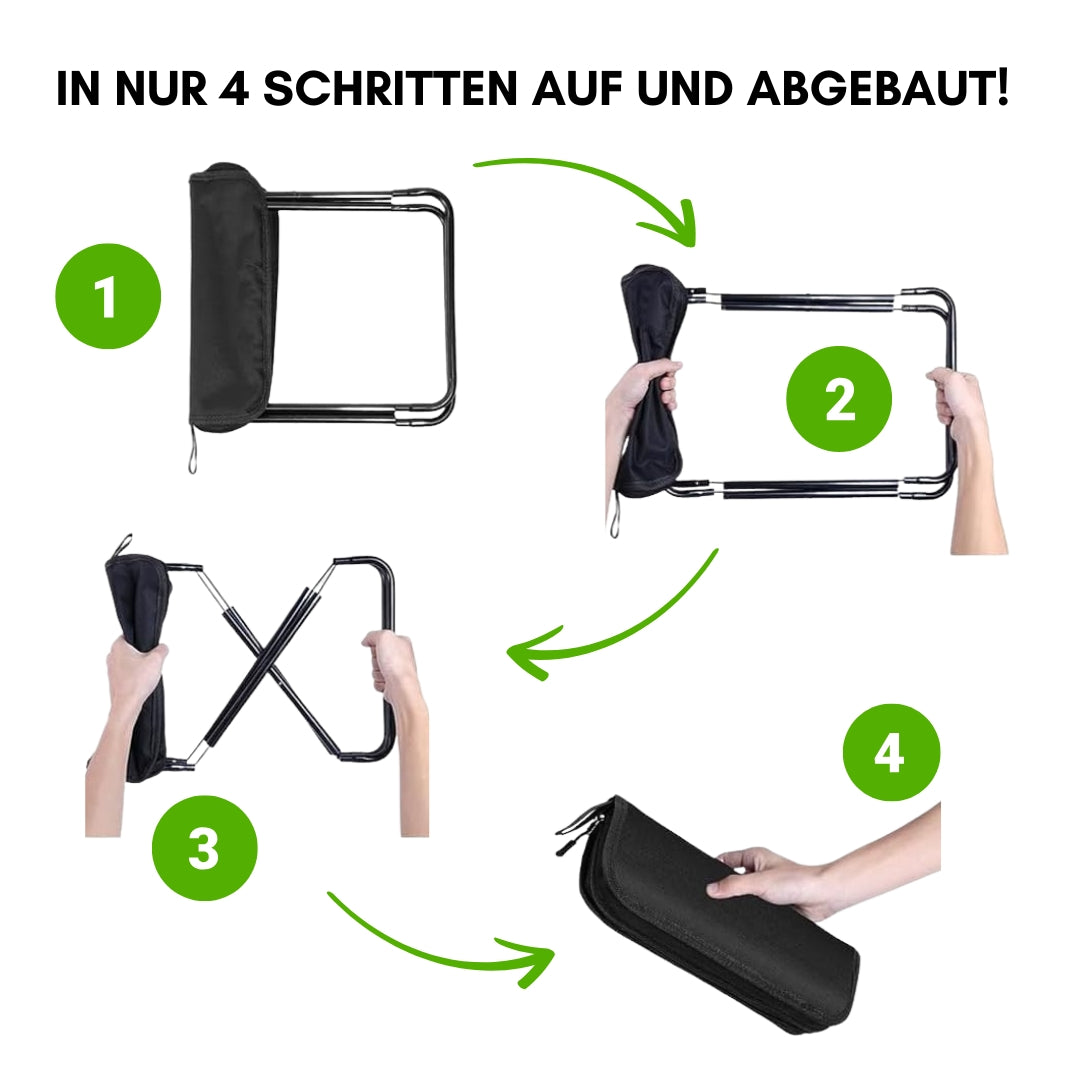 IN NUR 4 SCHRITTEN AUF UND ABGEBAUT!

1

2

3

4